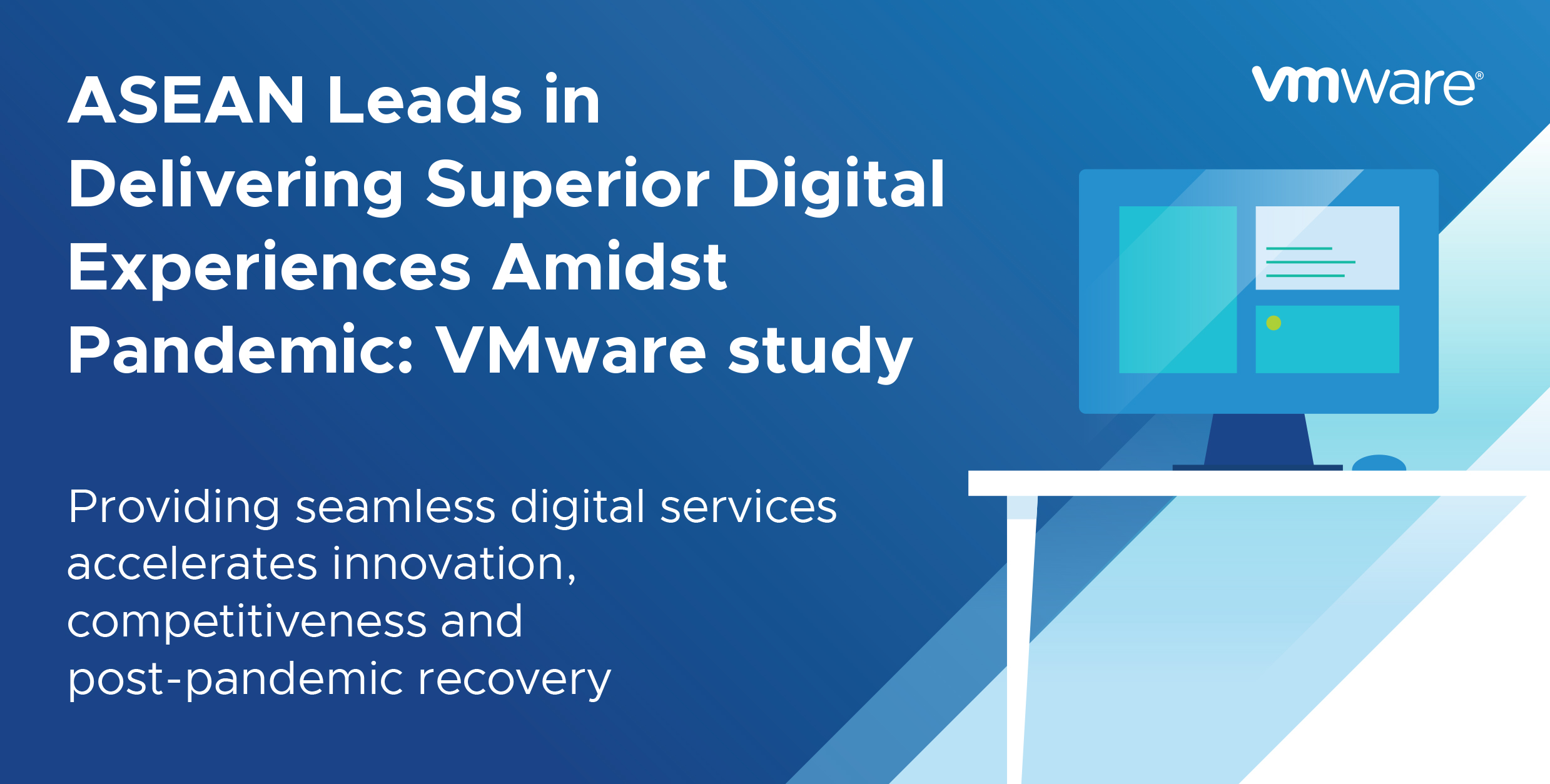 ASEAN Leads in Delivering Superior Digital Experiences Amidst Pandemic: VMware study

vmware®

Providing seamless digital services accelerates innovation, competitiveness and post-pandemic recovery